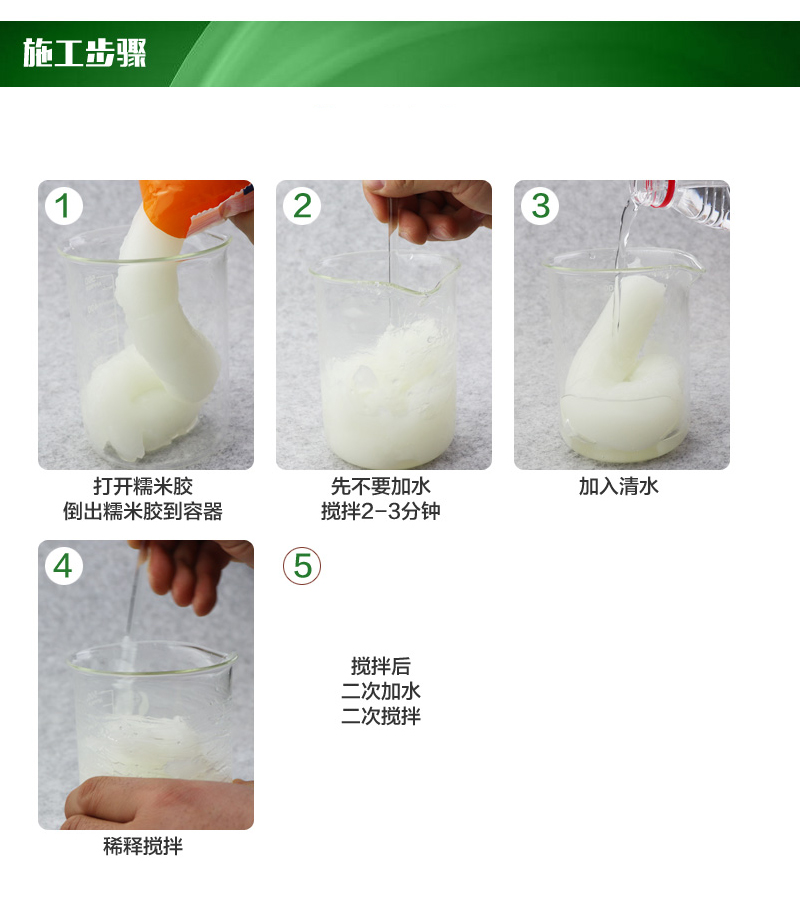 施工步骤

1
打开糯米胶
倒出糯米胶到容器

2
先不要加水
搅拌2-3分钟

3
加入清水

4
稀释搅拌

5
搅拌后
二次加水
二次搅拌